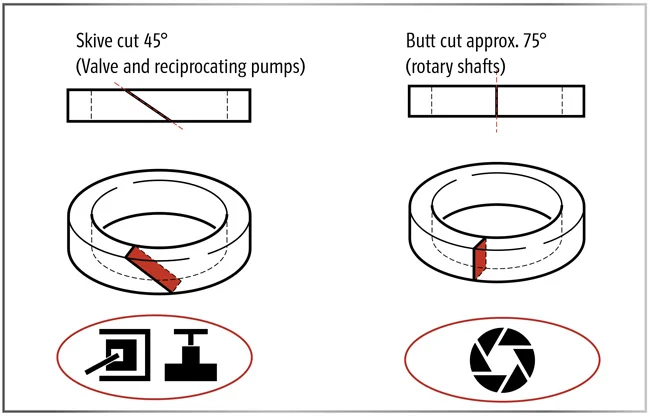 Skive cut 45°
(Valve and reciprocating pumps)

Butt cut approx. 75°
(rotary shafts)